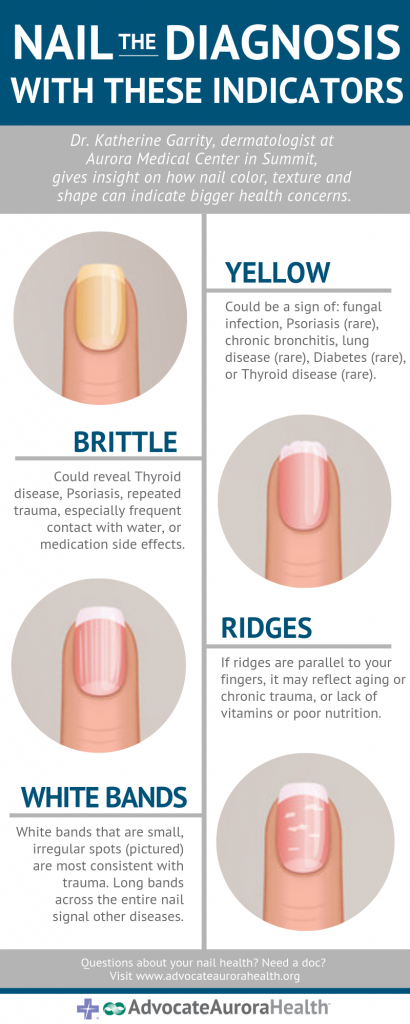 NAIL THE DIAGNOSIS WITH THESE INDICATORS

Dr. Katherine Garrity, dermatologist at Aurora Medical Center in Summit, gives insight on how nail color, texture and shape can indicate bigger health concerns.

YELLOW

Could be a sign of: fungal infection, Psoriasis (rare), chronic bronchitis, lung disease (rare), Diabetes (rare), or Thyroid disease (rare).

BRITTLE

Could reveal Thyroid disease, Psoriasis, repeated trauma, especially frequent contact with water, or medication side effects.

RIDGES

If ridges are parallel to your fingers, it may reflect aging or chronic trauma, or lack of vitamins or poor nutrition.

WHITE BANDS

White bands that are small, irregular spots (pictured) are most consistent with trauma. Long bands across the entire nail signal other diseases.

Questions about your nail health? Need a doc? Visit www.advocateaurorahealth.org

AdvocateAuroraHealth