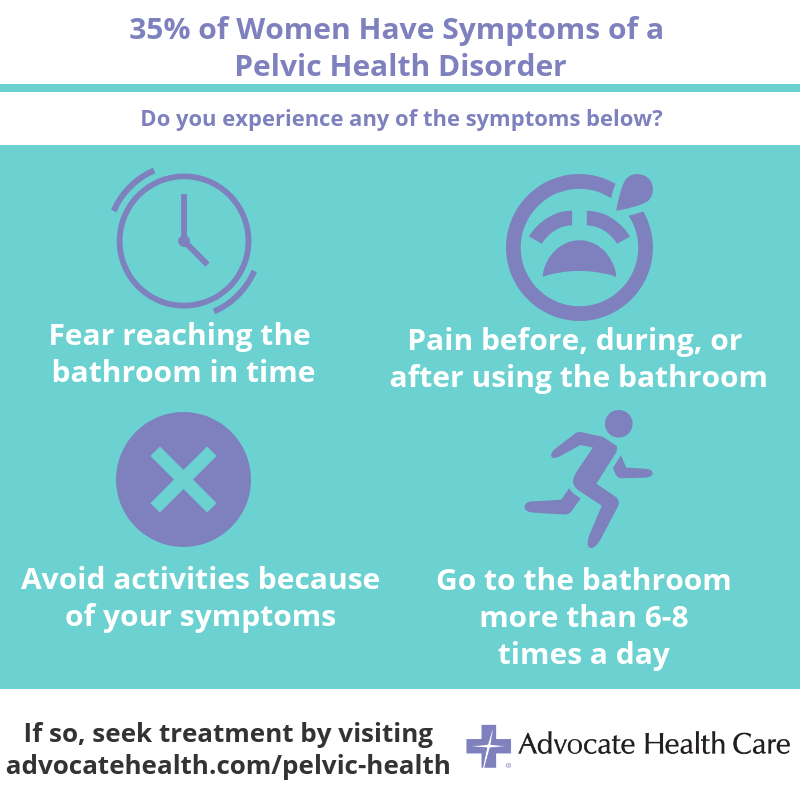 35% of Women Have Symptoms of a Pelvic Health Disorder

Do you experience any of the symptoms below?

Fear reaching the bathroom in time

Pain before, during, or after using the bathroom

Avoid activities because of your symptoms

Go to the bathroom more than 6-8 times a day

If so, seek treatment by visiting advocatehealth.com/pelvic-health

Advocate Health Care