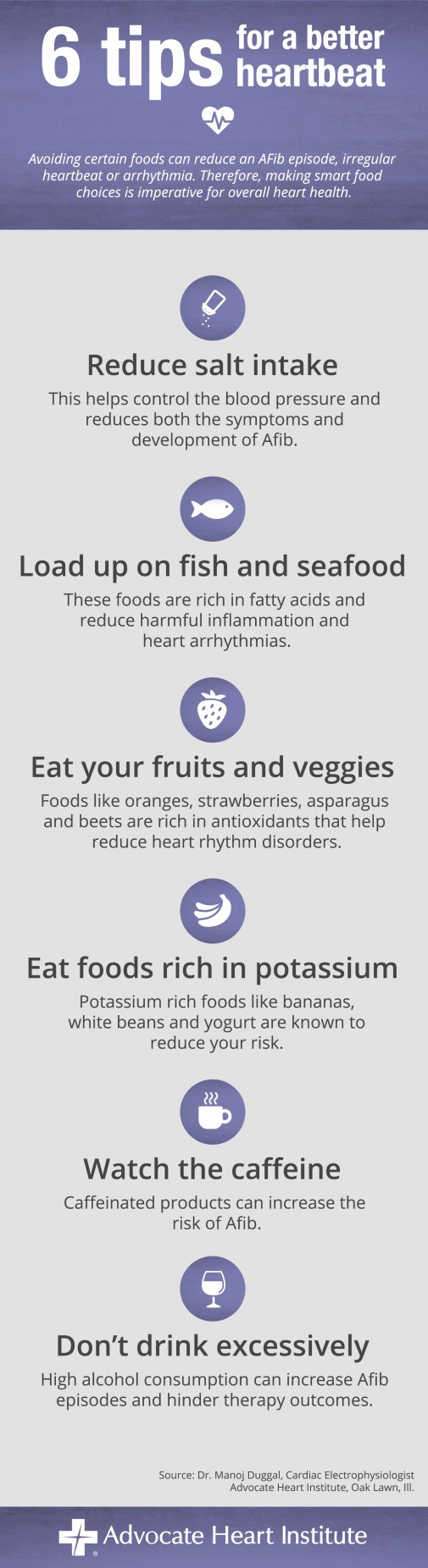 6 tips for a better heartbeat

Avoiding certain foods can reduce an AFib episode, irregular heartbeat or arrhythmia. Therefore, making smart food choices is imperative for overall heart health.

Reduce salt intake

This helps control the blood pressure and reduces both the symptoms and development of Afib.

Load up on fish and seafood

These foods are rich in fatty acids and reduce harmful inflammation and heart arrhythmias.

Eat your fruits and veggies

Foods like oranges, strawberries, asparagus and beets are rich in antioxidants that help reduce heart rhythm disorders.

Eat foods rich in potassium

Potassium rich foods like bananas, white beans and yogurt are known to reduce your risk.

Watch the caffeine

Caffeinated products can increase the risk of Afib.

Don't drink excessively

High alcohol consumption can increase Afib episodes and hinder therapy outcomes.

Source: Dr. Manoj Duggal, Cardiac Electrophysiologist
Advocate Heart Institute, Oak Lawn, Ill.

Advocate Heart Institute