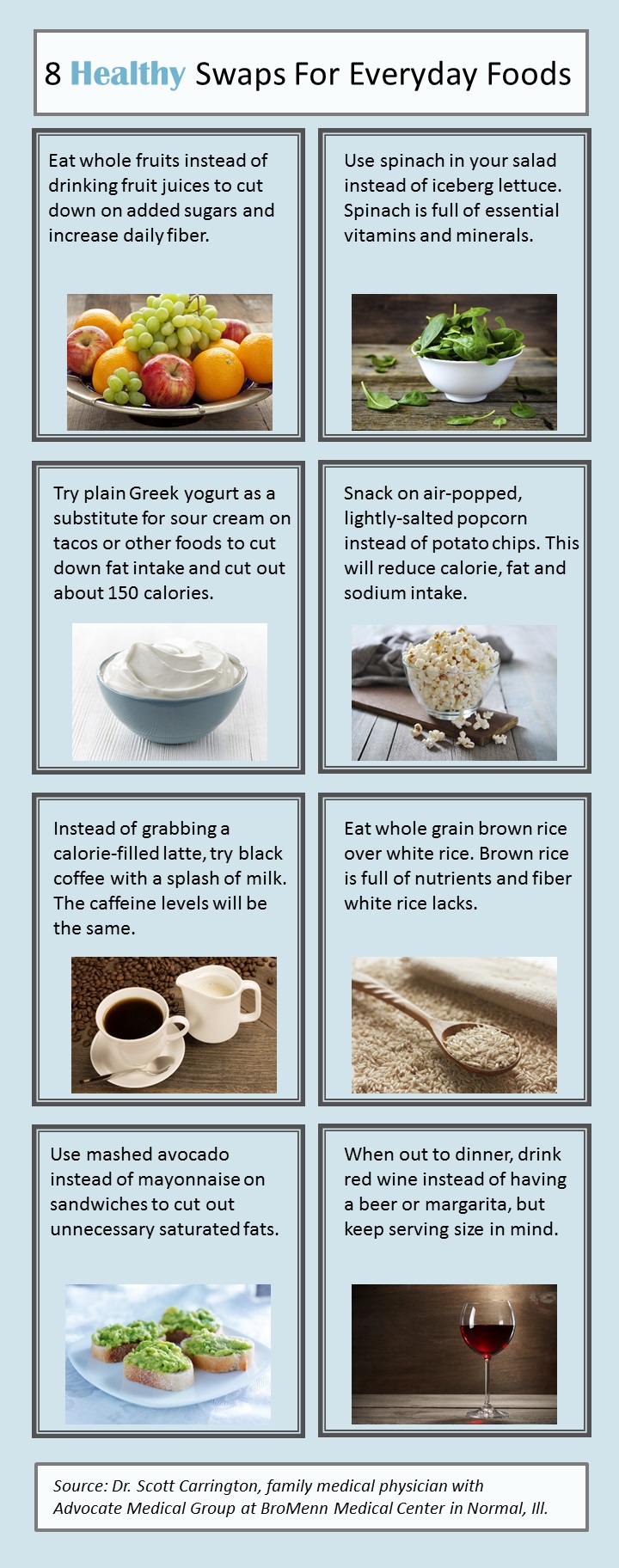 8 Healthy Swaps For Everyday Foods

Eat whole fruits instead of drinking fruit juices to cut down on added sugars and increase daily fiber.

Use spinach in your salad instead of iceberg lettuce. Spinach is full of essential vitamins and minerals.

Try plain Greek yogurt as a substitute for sour cream on tacos or other foods to cut down fat intake and cut out about 150 calories.

Snack on air-popped, lightly-salted popcorn instead of potato chips. This will reduce calorie, fat and sodium intake.

Instead of grabbing a calorie-filled latte, try black coffee with a splash of milk. The caffeine levels will be the same.

Eat whole grain brown rice over white rice. Brown rice is full of nutrients and fiber white rice lacks.

Use mashed avocado instead of mayonnaise on sandwiches to cut out unnecessary saturated fats.

When out to dinner, drink red wine instead of having a beer or margarita, but keep serving size in mind.

Source: Dr. Scott Carrington, family medical physician with Advocate Medical Group at BroMenn Medical Center in Normal, Ill.